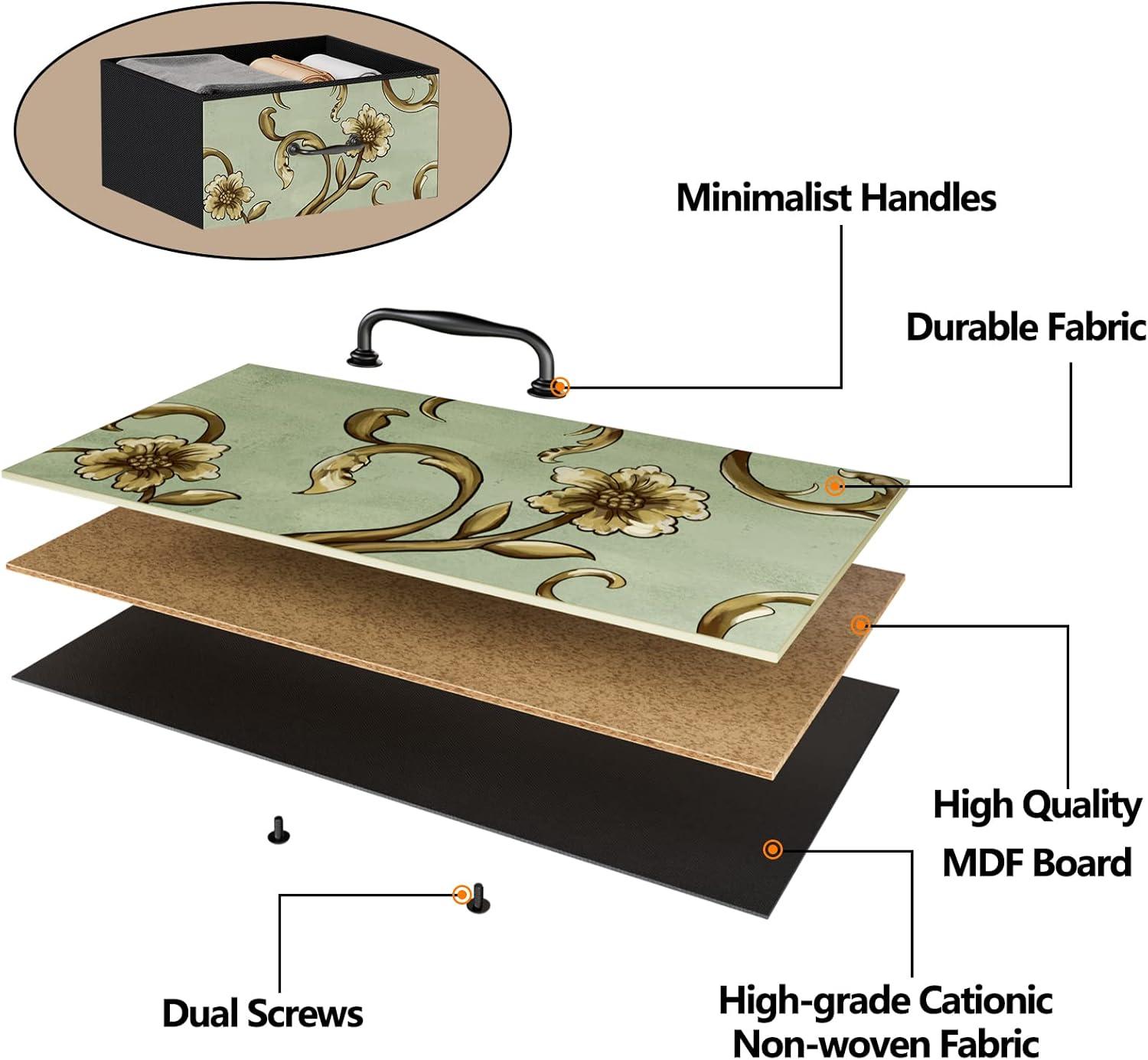 Minimalist Handles

Durable Fabric

High Quality
MDF Board

Dual Screws

High-grade Cationic
Non-woven Fabric